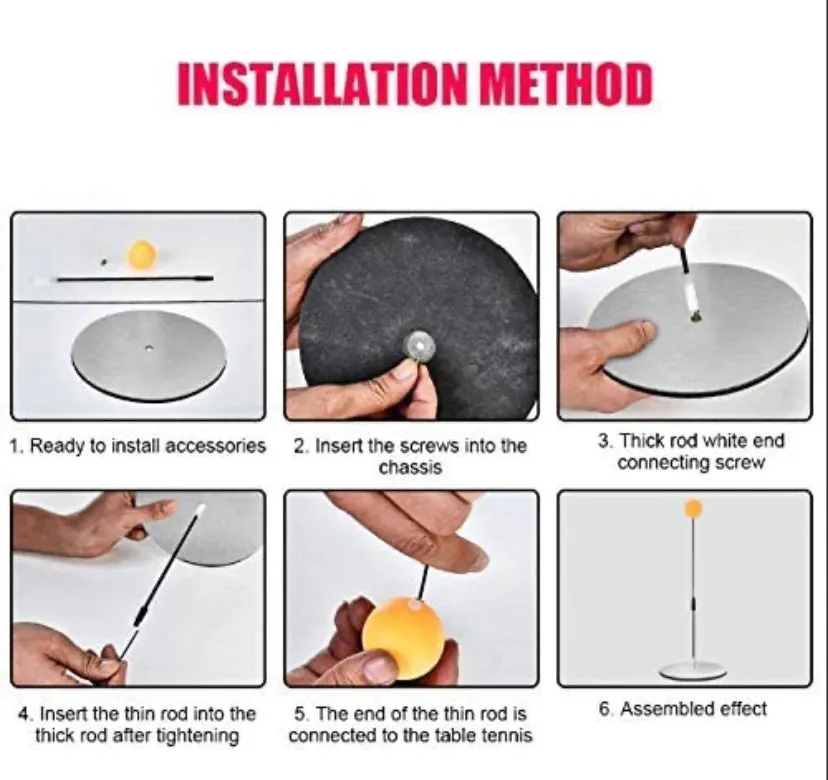 INSTALLATION METHOD

1. Ready to install accessories

2. Insert the screws into the chassis

3. Thick rod white end connecting screw

4. Insert the thin rod into the thick rod after tightening

5. The end of the thin rod is connected to the table tennis

6. Assembled effect