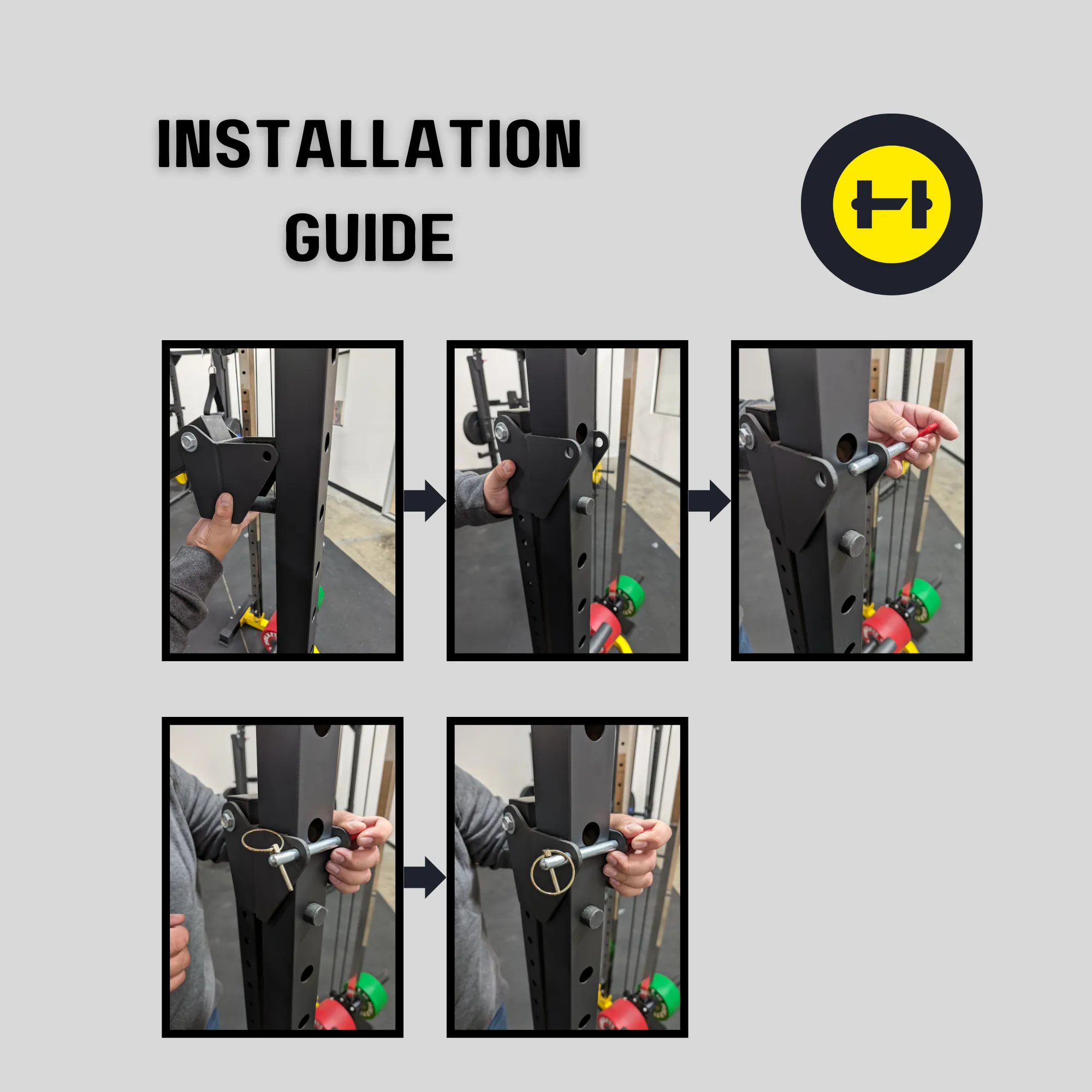 INSTALLATION
GUIDE